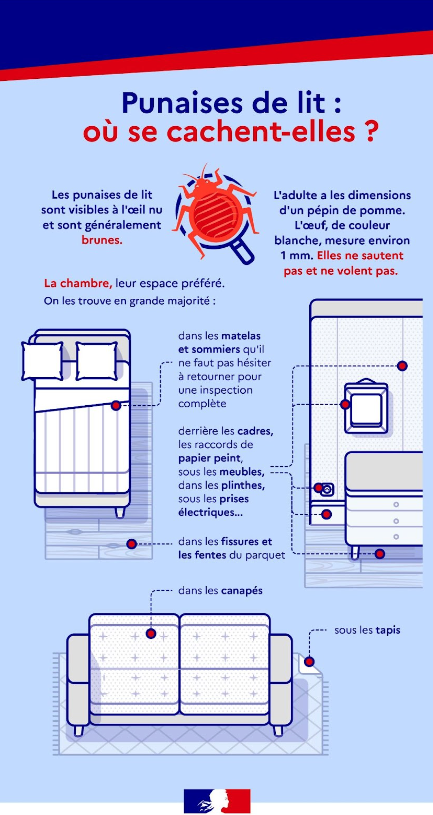 Punaises de lit :
où se cachent-elles ?

Les punaises de lit sont visibles à l'œil nu et sont généralement brunes.

L'adulte a les dimensions d'un pépin de pomme. L'œuf, de couleur blanche, mesure environ 1 mm. Elles ne sautent pas et ne volent pas.

La chambre, leur espace préféré.
On les trouve en grande majorité :

dans les matelas et sommiers qu'il ne faut pas hésiter à retourner pour une inspection complète

derrière les cadres, les raccords de papier peint, sous les meubles, dans les plinthes, sous les prises électriques...

dans les fissures et les fentes du parquet

dans les canapés

sous les tapis