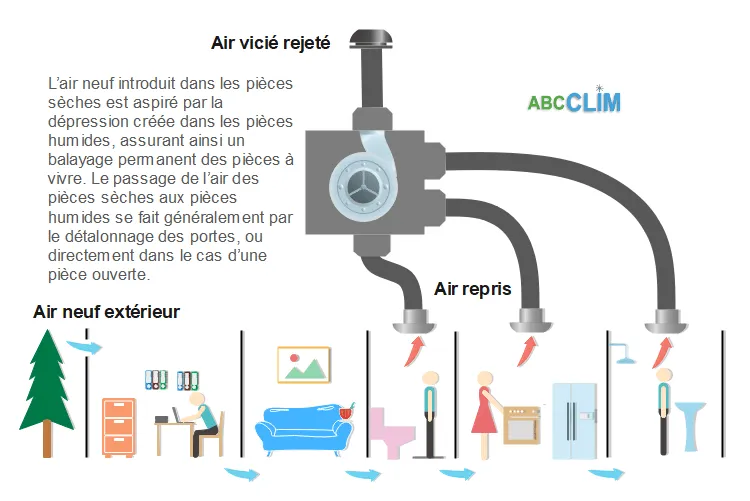 Air vicié rejeté

L'air neuf introduit dans les pièces sèches est aspiré par la dépression créée dans les pièces humides, assurant ainsi un balayage permanent des pièces à vivre. Le passage de l'air des pièces sèches aux pièces humides se fait généralement par le détalonnage des portes, ou directement dans le cas d'une pièce ouverte.

ABCCLIM

Air repris

Air neuf extérieur