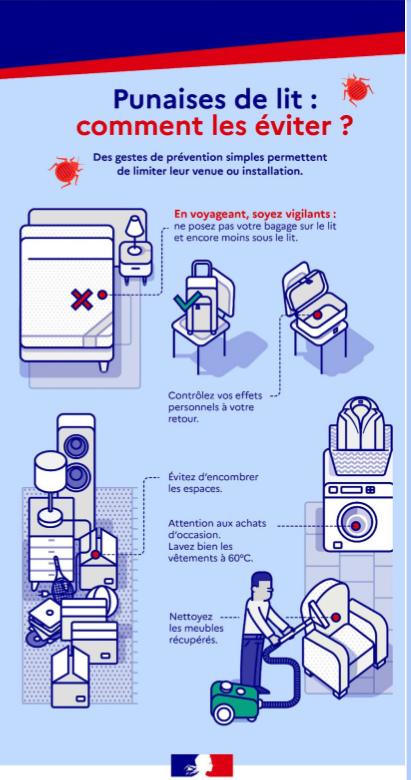 Punaises de lit :
comment les éviter ?

Des gestes de prévention simples permettent de limiter leur venue ou installation.

En voyageant, soyez vigilants : ne posez pas votre bagage sur le lit et encore moins sous le lit.

Contrôlez vos effets personnels à votre retour.

Évitez d'encombrer les espaces.

Attention aux achats d'occasion. Lavez bien les vêtements à 60°C.

Nettoyez les meubles récupérés.